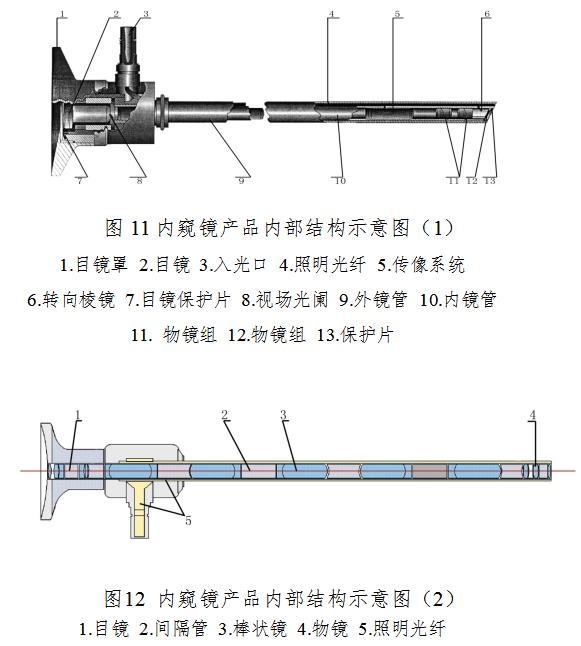 1
2
3
4
5
6
7
8
9
10
11
12
13

图 11 内窥镜产品内部结构示意图（1）

1.目镜罩 2.目镜 3.入光口 4.照明光纤 5.传像系统 6.转向棱镜 7.目镜保护片 8.视场光阑 9.外镜管 10.内镜管 11. 物镜组 12.物镜组 13.保护片

1
2
3
4
5

图12 内窥镜产品内部结构示意图（2）

1.目镜 2.间隔管 3.棒状镜 4.物镜 5.照明光纤