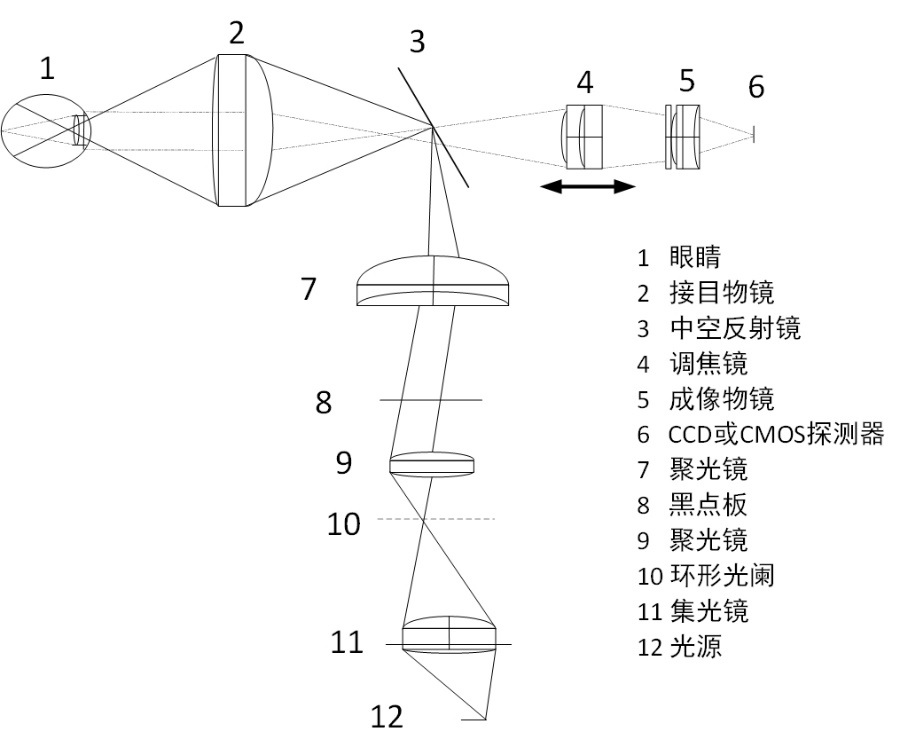 1
2
3
4
5
6
7
8
9
10
11
12

1 眼睛
2 接目物镜
3 中空反射镜
4 调焦镜
5 成像物镜
6 CCD或CMOS探测器
7 聚光镜
8 黑点板
9 聚光镜
10 环形光阑
11 集光镜
12 光源