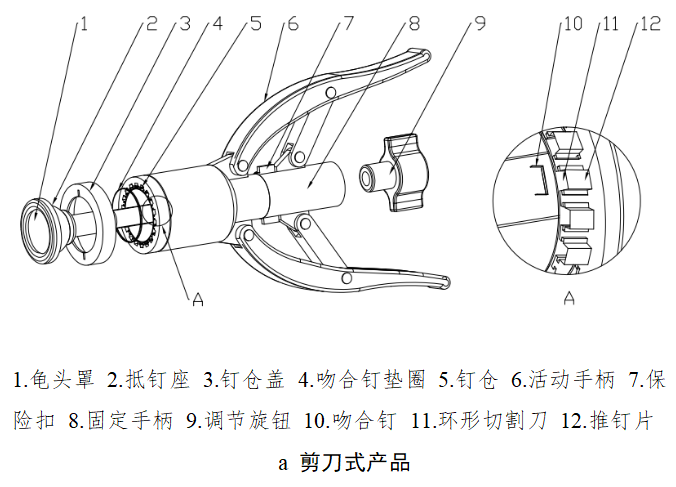 1 2 3 4 5 6 7 8 9 10 11 12

A

A

1.龟头罩 2.抵钉座 3.钉仓盖 4.吻合钉垫圈 5.钉仓 6.活动手柄 7.保险扣 8.固定手柄 9.调节旋钮 10.吻合钉 11.环形切割刀 12.推钉片

a 剪刀式产品