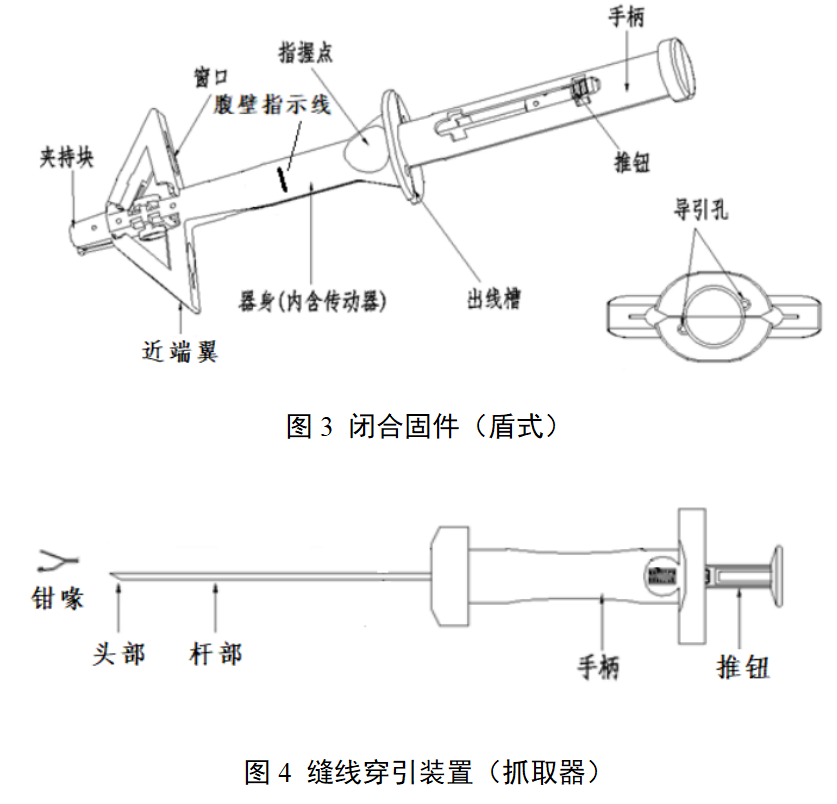 手柄
指握点
窗口
腹壁指示线
夹持块
推钮
导引孔
器身(内含传动器)
出线槽
近端翼

图 3 闭合固件（盾式）

钳喙
头部
杆部
手柄
推钮

图 4 缝线穿引装置（抓取器）