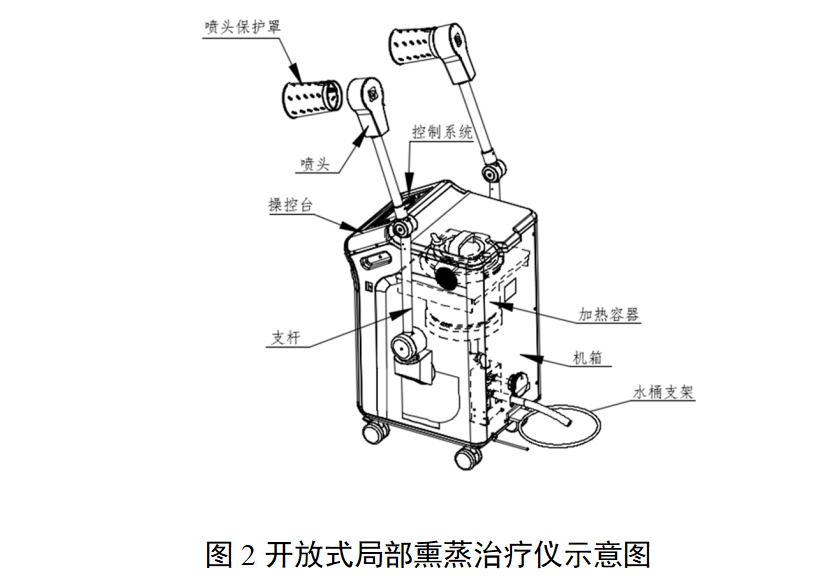 喷头保护罩

控制系统

喷头

操控台

加热容器

支杆

机箱

水桶支架

图 2 开放式局部熏蒸治疗仪示意图