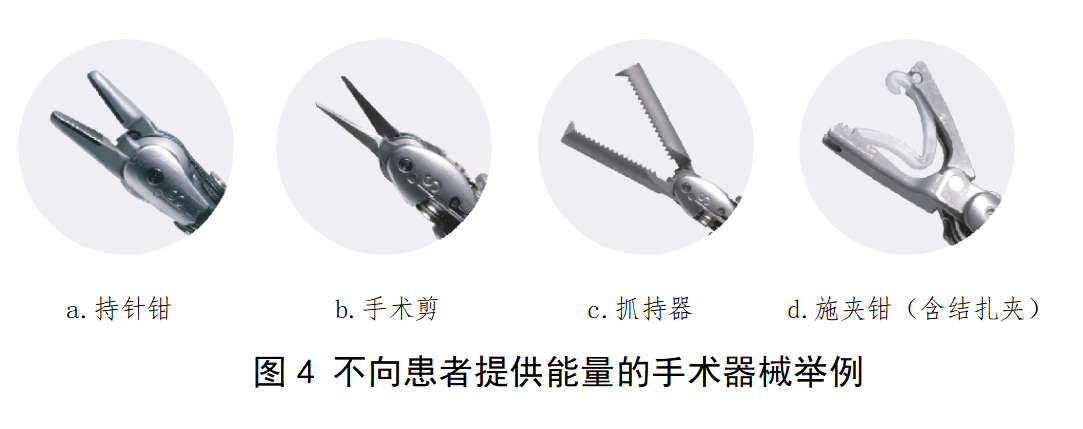 a. 持针钳

b. 手术剪

c. 抓持器

d. 施夹钳（含结扎夹）

图 4 不向患者提供能量的手术器械举例