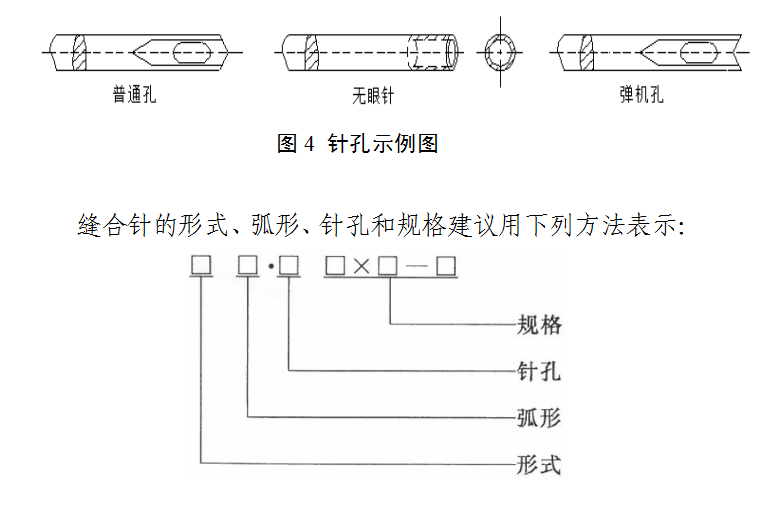 普通孔　　无眼针　　弹机孔

图 4　针孔示例图

缝合针的形式、弧形、针孔和规格建议用下列方法表示:

□　□·□　□×□—□

规格

针孔

弧形

形式