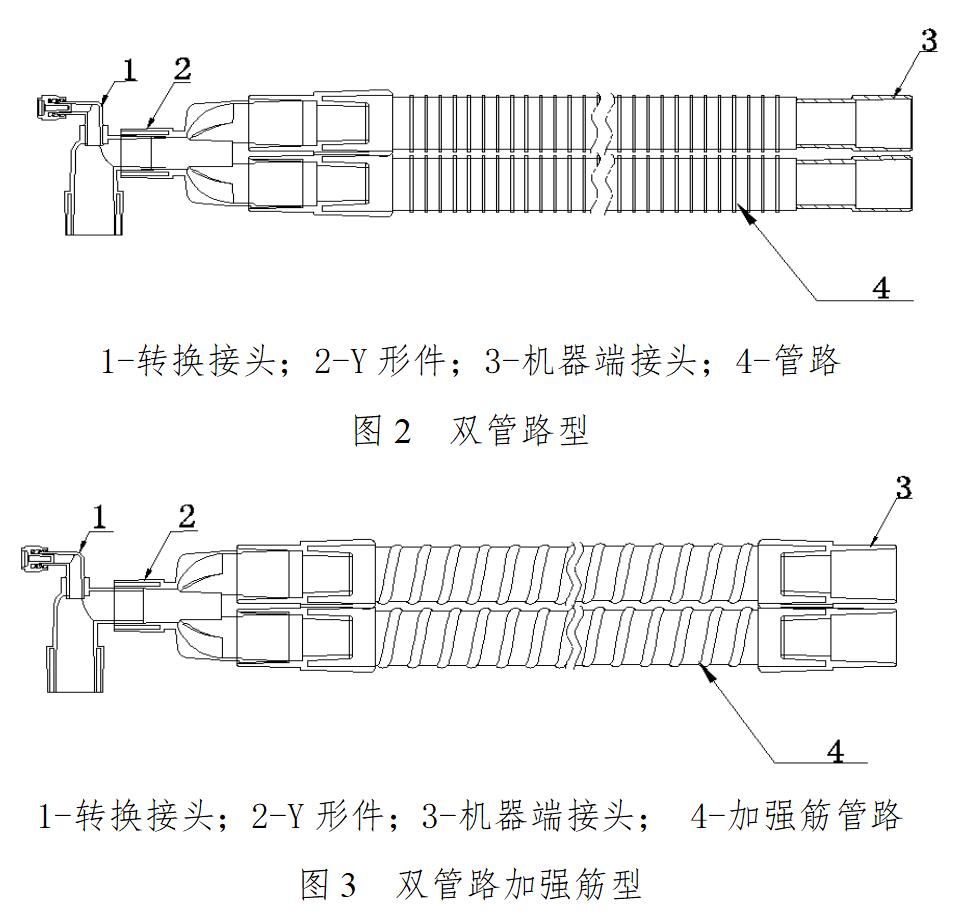 1
2
3
4

1-转换接头；2-Y 形件；3-机器端接头；4-管路

图 2　双管路型

1
2
3
4

1-转换接头；2-Y 形件；3-机器端接头；　4-加强筋管路

图 3　双管路加强筋型