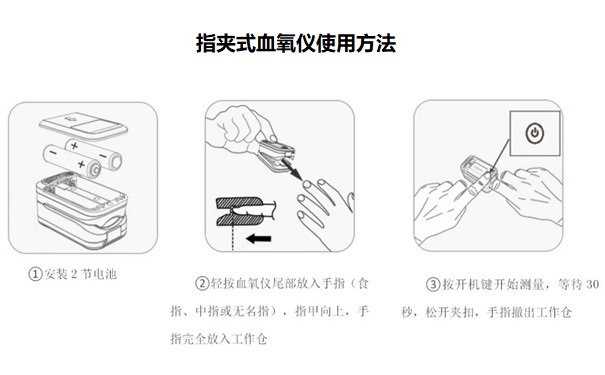 指夹式血氧仪使用方法

①安装 2 节电池

②轻按血氧仪尾部放入手指（食指、中指或无名指），指甲向上，手指完全放入工作仓

③按开机键开始测量，等待 30 秒，松开夹扣，手指撤出工作仓