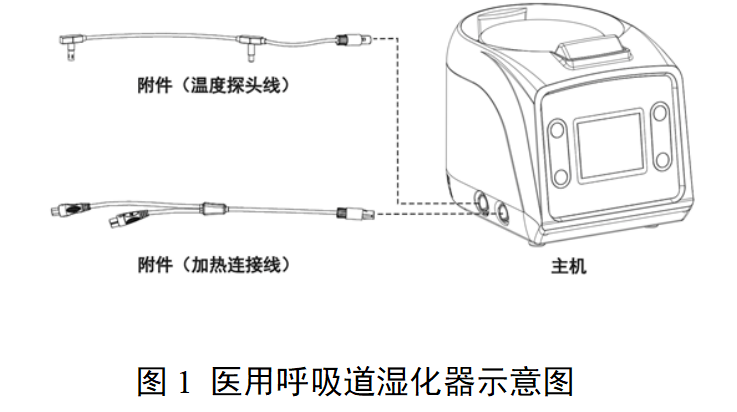 附件（温度探头线）

附件（加热连接线）

主机

图 1 医用呼吸道湿化器示意图