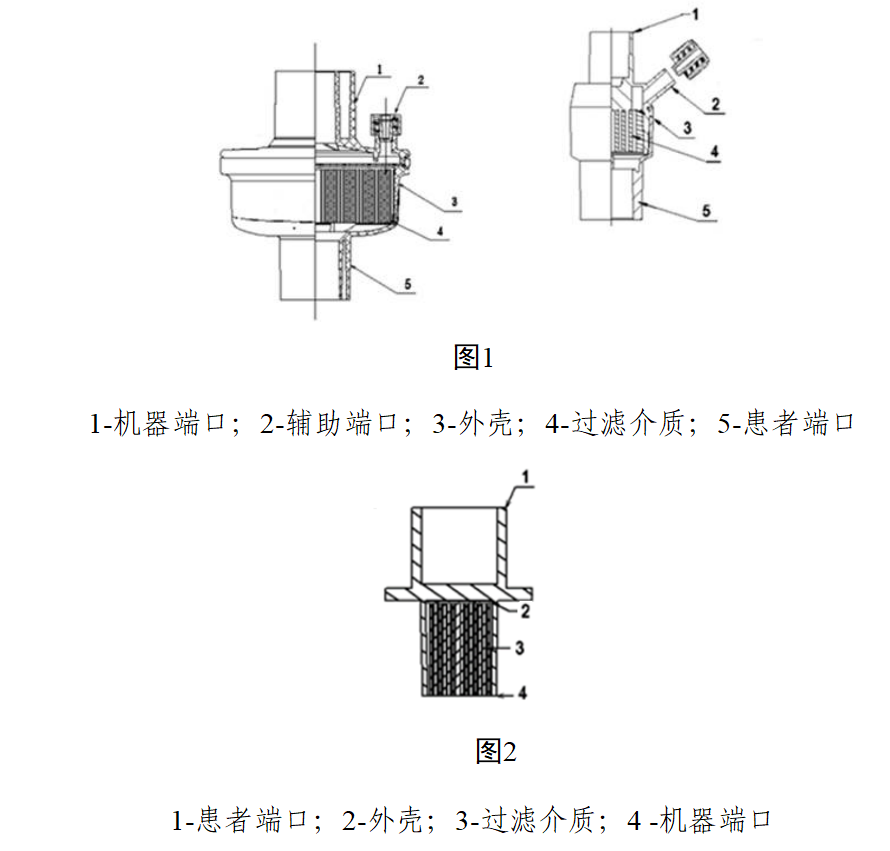 1
2
3
4
5

1
2
3
4
5

图1

1-机器端口；2-辅助端口；3-外壳；4-过滤介质；5-患者端口

1
2
3
4

图2

1-患者端口；2-外壳；3-过滤介质；4 -机器端口