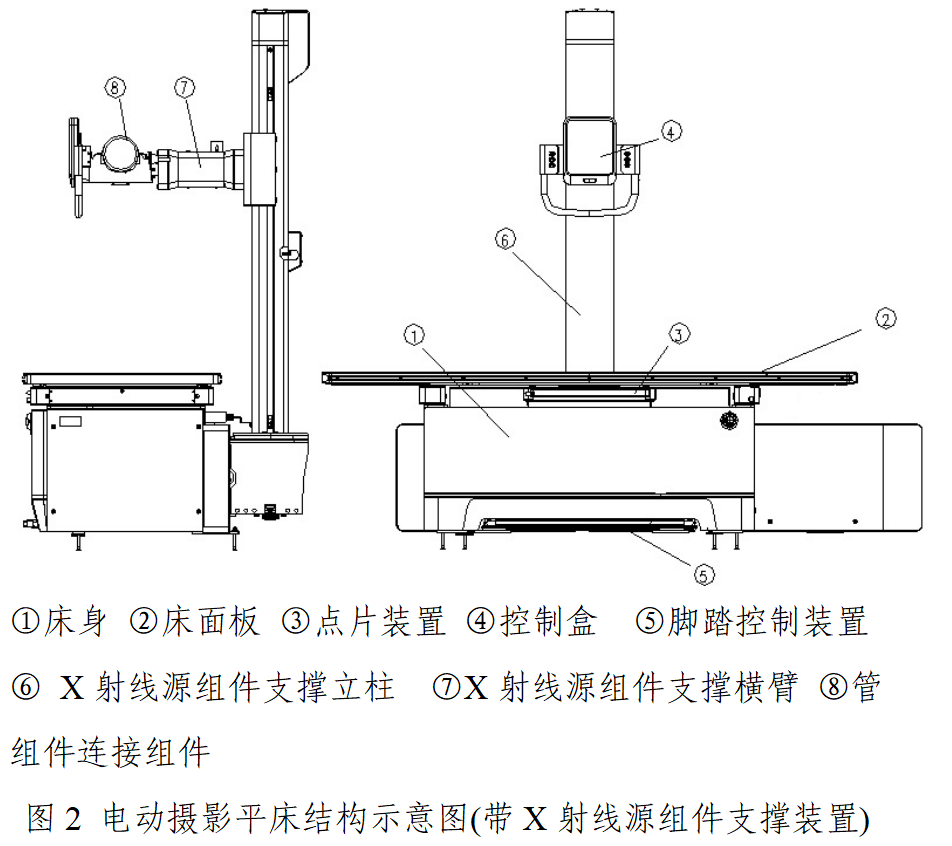 ⑧ ⑦

④

⑥

① ③ ②

⑤

①床身 ②床面板 ③点片装置 ④控制盒 ⑤脚踏控制装置

⑥ X 射线源组件支撑立柱 ⑦X 射线源组件支撑横臂 ⑧管组件连接组件

图 2 电动摄影平床结构示意图(带 X 射线源组件支撑装置)