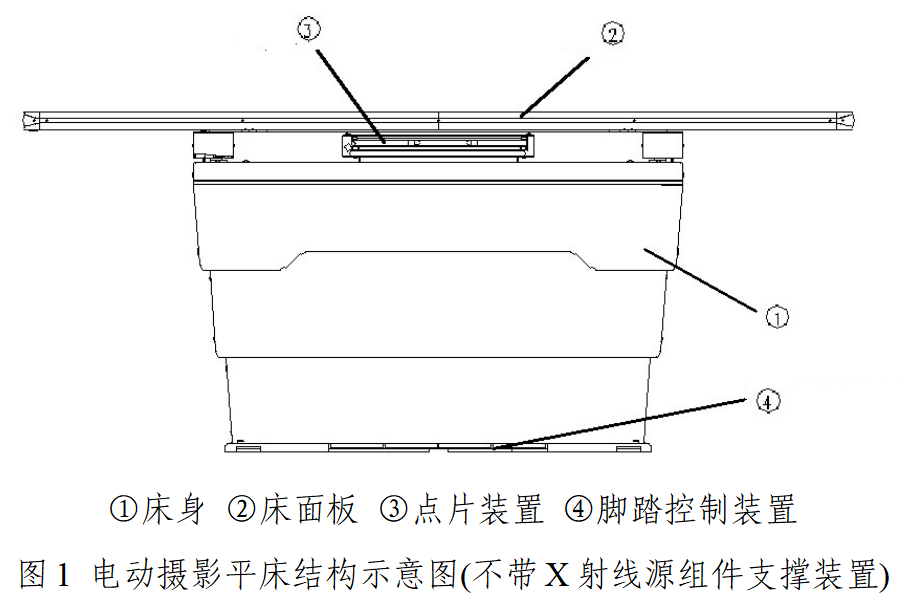 ③

②

①

④

①床身 ②床面板 ③点片装置 ④脚踏控制装置

图 1 电动摄影平床结构示意图(不带 X 射线源组件支撑装置)