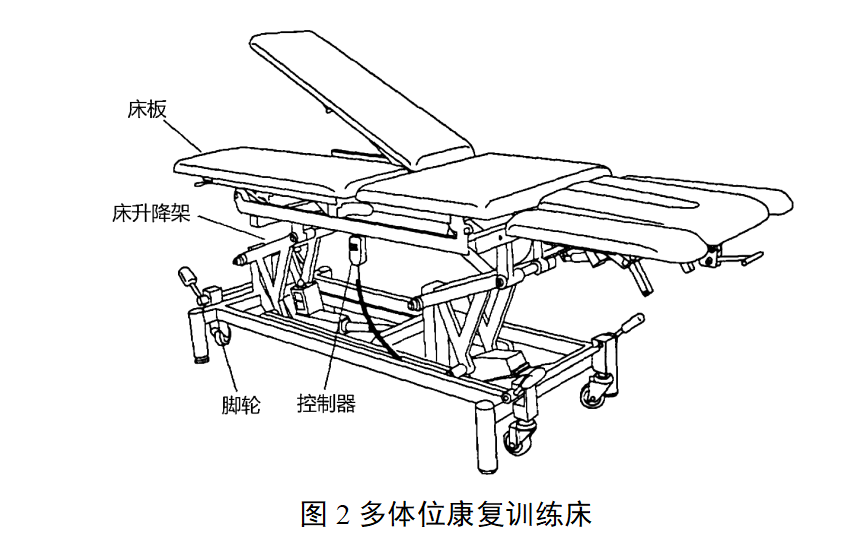 床板

床升降架

脚轮

控制器

图 2 多体位康复训练床