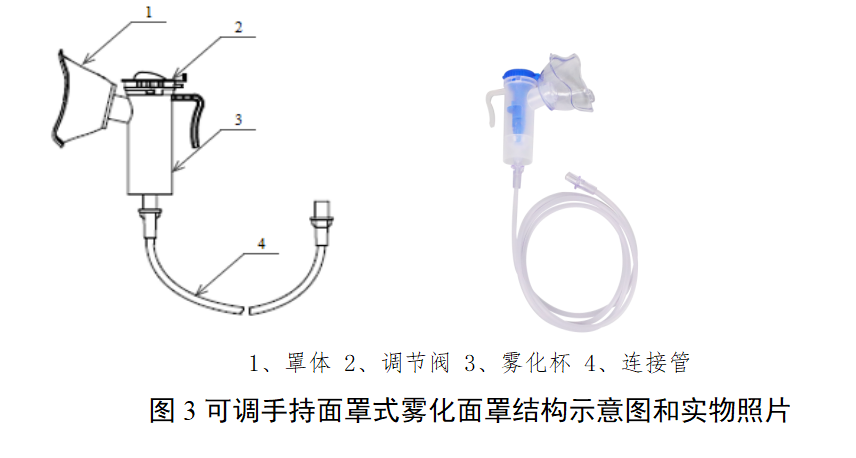 1
2
3
4

1、罩体 2、调节阀 3、雾化杯 4、连接管

图 3 可调手持面罩式雾化面罩结构示意图和实物照片