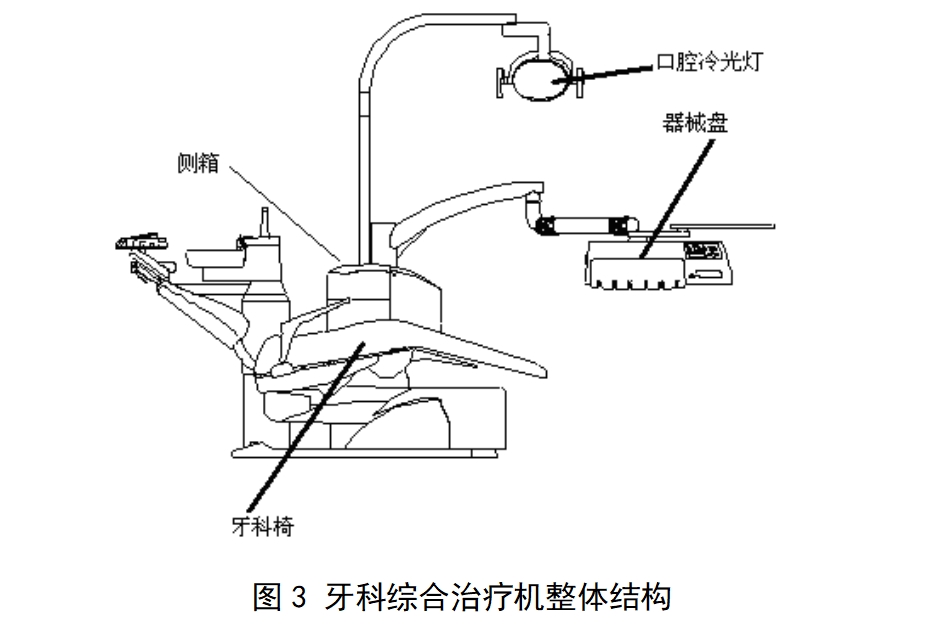 口腔冷光灯

器械盘

侧箱

牙科椅

图 3 牙科综合治疗机整体结构