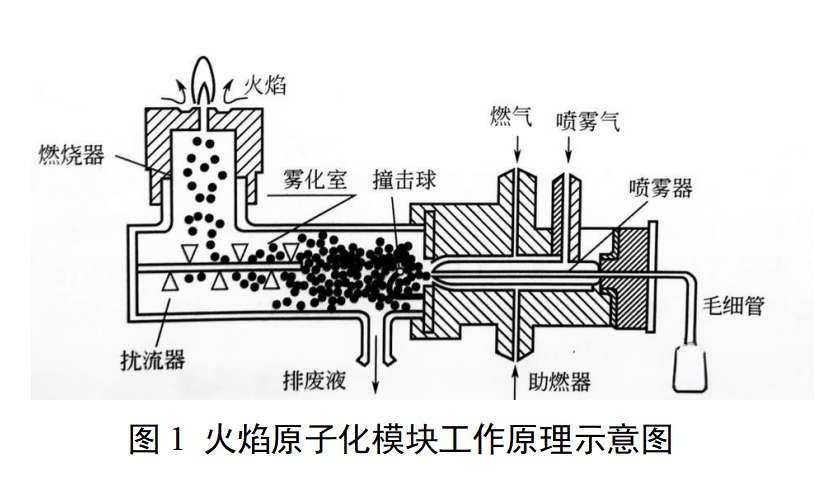 火焰
燃烧器
雾化室
撞击球
燃气
喷雾气
喷雾器
毛细管
扰流器
排废液
助燃器

图 1 火焰原子化模块工作原理示意图