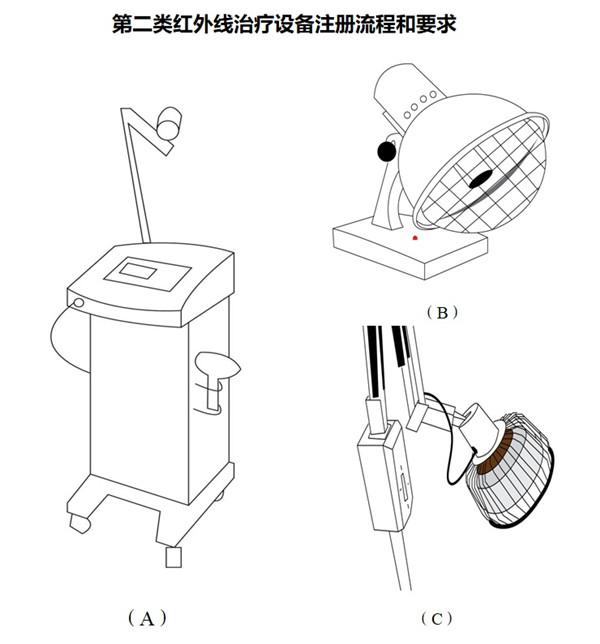 第二类红外线治疗设备注册流程和要求

（B）

（A）

（C）