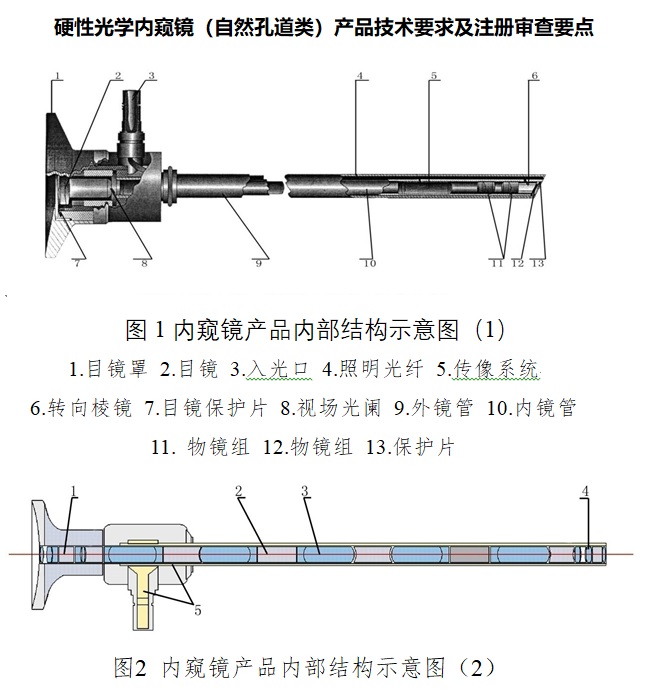 硬性光学内窥镜（自然孔道类）产品技术要求及注册审查要点

1
2
3
4
5
6
7
8
9
10
11
12
13

图 1 内窥镜产品内部结构示意图（1）

1.目镜罩 2.目镜 3.入光口 4.照明光纤 5.传像系统 6.转向棱镜 7.目镜保护片 8.视场光阑 9.外镜管 10.内镜管 11. 物镜组 12.物镜组 13.保护片

1
2
3
4
5

图2 内窥镜产品内部结构示意图（2）