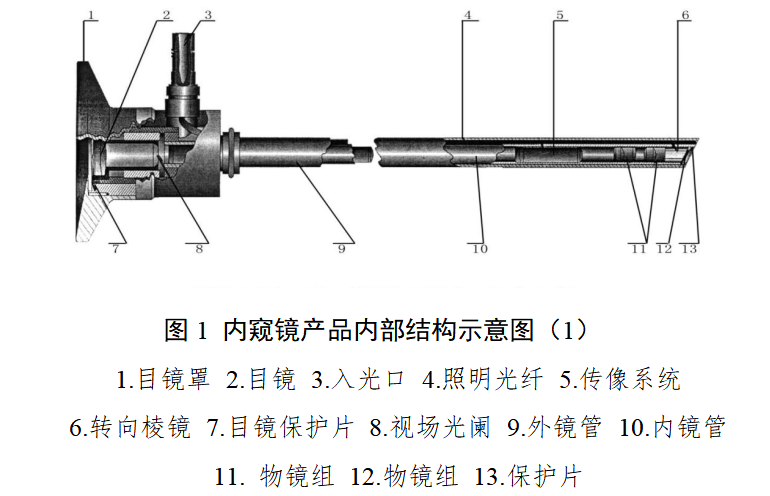 1 2 3 4 5 6
7 8 9 10 11 12 13

图 1 内窥镜产品内部结构示意图（1）

1.目镜罩 2.目镜 3.入光口 4.照明光纤 5.传像系统 6.转向棱镜 7.目镜保护片 8.视场光阑 9.外镜管 10.内镜管 11. 物镜组 12.物镜组 13.保护片